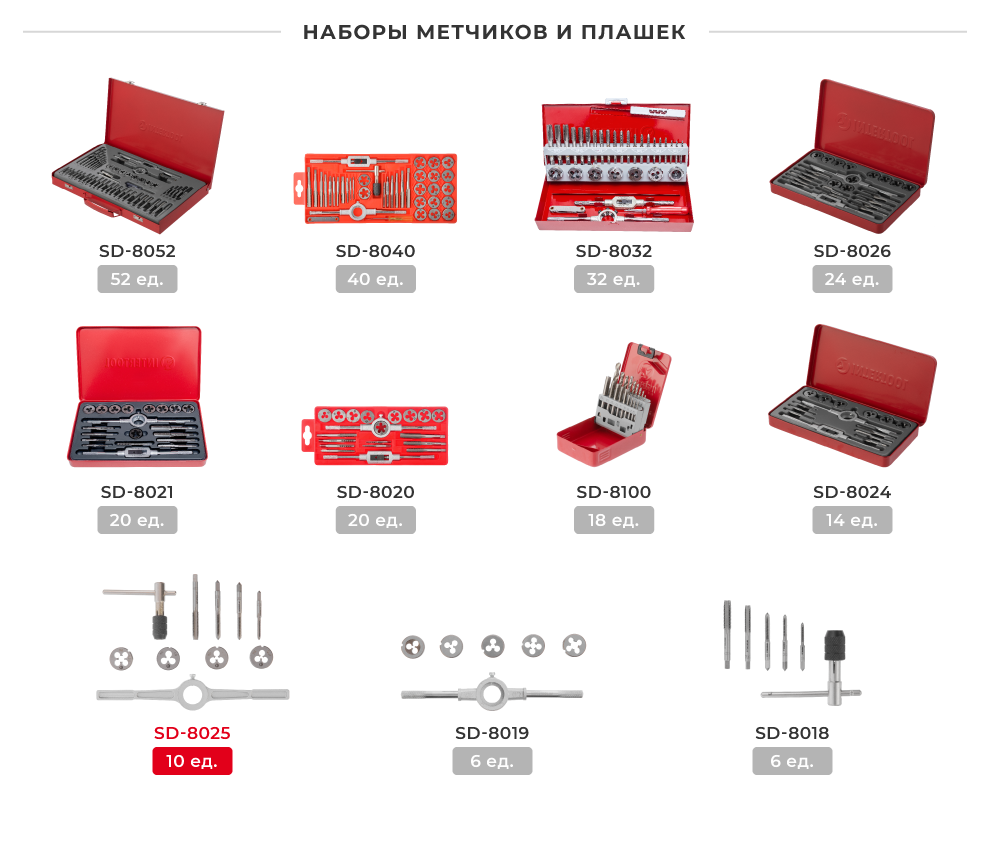 НАБОРЫ МЕТЧИКОВ И ПЛАШЕК

SD-8052
52 ед.

SD-8040
40 ед.

SD-8032
32 ед.

SD-8026
24 ед.

SD-8021
20 ед.

SD-8020
20 ед.

SD-8100
18 ед.

SD-8024
14 ед.

SD-8025
10 ед.

SD-8019
6 ед.

SD-8018
6 ед.