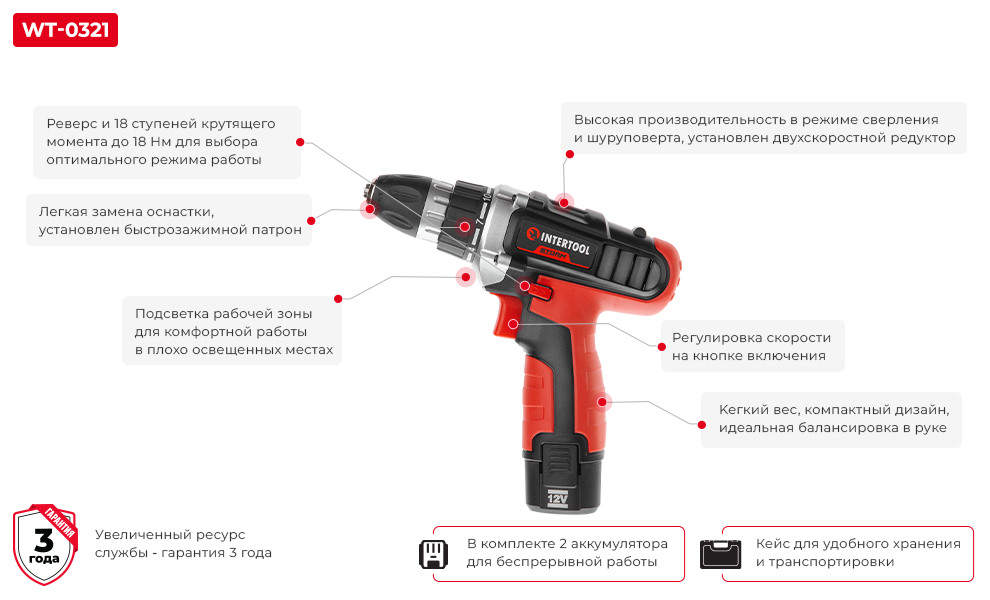 WT-0321

Реверс и 18 ступеней крутящего момента до 18 Нм для выбора оптимального режима работы

Легкая замена оснастки, установлен быстрозажимной патрон

Подсветка рабочей зоны для комфортной работы в плохо освещенных местах

Высокая производительность в режиме сверления и шуруповерта, установлен двухскоростной редуктор

INTERTOOL

STORM

Регулировка скорости на кнопке включения

Кегкий вес, компактный дизайн, идеальная балансировка в руке

12V

ГАРАНТИЯ

3 года

Увеличенный ресурс службы - гарантия 3 года

В комплекте 2 аккумулятора для беспрерывной работы

Кейс для удобного хранения и транспортировки