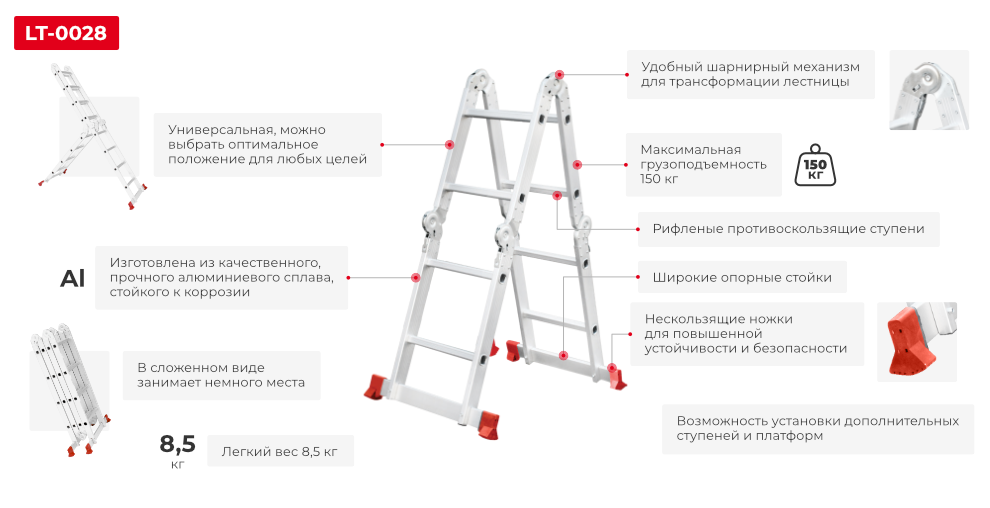 LT-0028

Универсальная, можно выбрать оптимальное положение для любых целей

Al

Изготовлена из качественного, прочного алюминиевого сплава, стойкого к коррозии

В сложенном виде занимает немного места

8,5 кг

Легкий вес 8,5 кг

Удобный шарнирный механизм для трансформации лестницы

Максимальная грузоподъемность 150 кг

150 КГ

Рифленые противоскользящие ступени

Широкие опорные стойки

Нескользящие ножки для повышенной устойчивости и безопасности

Возможность установки дополнительных ступеней и платформ