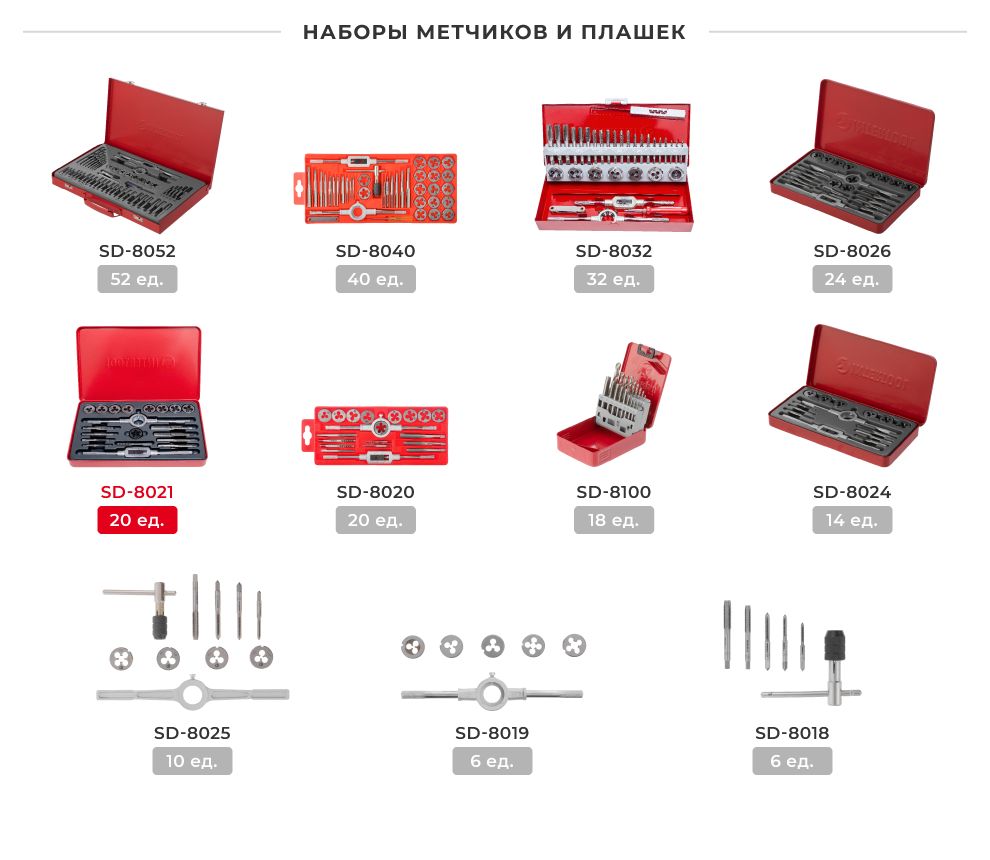 НАБОРЫ МЕТЧИКОВ И ПЛАШЕК

SD-8052
52 ед.

SD-8040
40 ед.

SD-8032
32 ед.

SD-8026
24 ед.

SD-8021
20 ед.

SD-8020
20 ед.

SD-8100
18 ед.

SD-8024
14 ед.

SD-8025
10 ед.

SD-8019
6 ед.

SD-8018
6 ед.