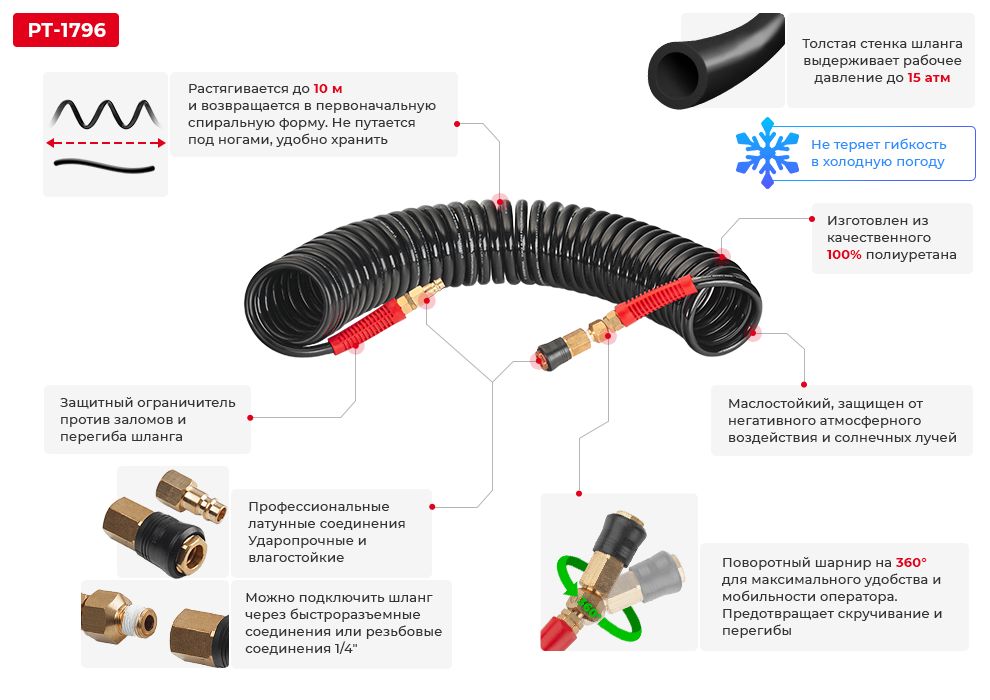 PT-1796

Растягивается до 10 м и возвращается в первоначальную спиральную форму. Не путается под ногами, удобно хранить

Толстая стенка шланга выдерживает рабочее давление до 15 атм

Не теряет гибкость в холодную погоду

Изготовлен из качественного 100% полиуретана

Защитный ограничитель против заломов и перегиба шланга

Маслостойкий, защищен от негативного атмосферного воздействия и солнечных лучей

Профессиональные латунные соединения Ударопрочные и влагостойкие

Можно подключить шланг через быстроразъемные соединения или резьбовые соединения 1/4"

Поворотный шарнир на 360° для максимального удобства и мобильности оператора. Предотвращает скручивание и перегибы