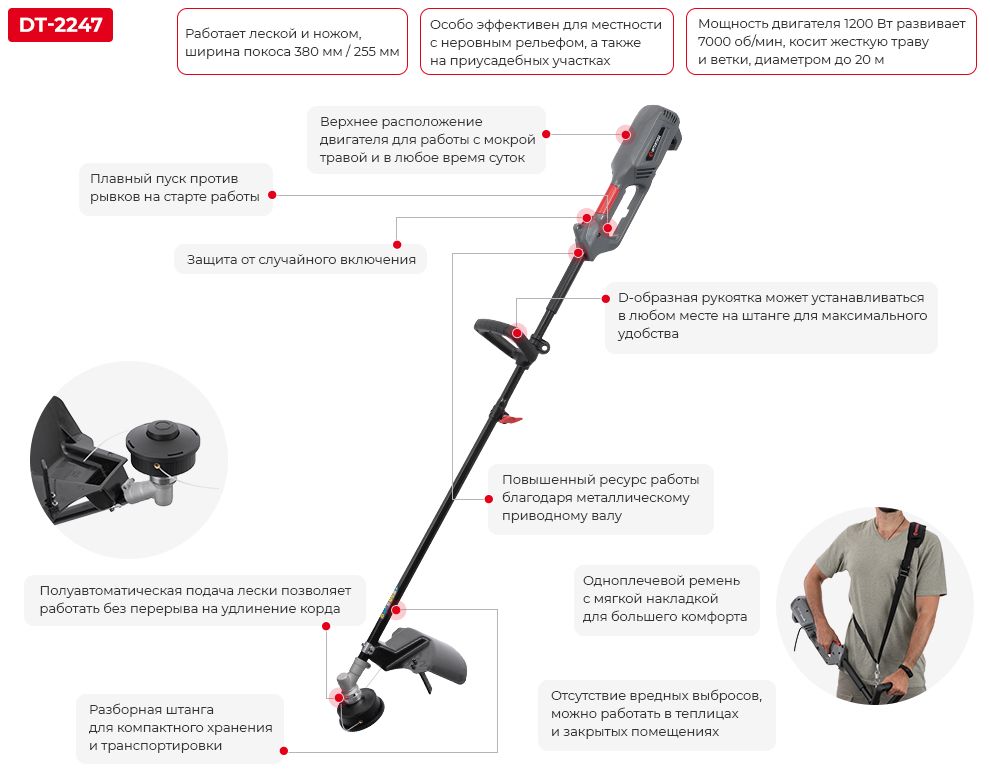 DT-2247

Работает леской и ножом, ширина покоса 380 мм / 255 мм

Особо эффективен для местности с неровным рельефом, а также на приусадебных участках

Мощность двигателя 1200 Вт развивает 7000 об/мин, косит жесткую траву и ветки, диаметром до 20 м

Верхнее расположение двигателя для работы с мокрой травой и в любое время суток

Плавный пуск против рывков на старте работы

Защита от случайного включения

D-образная рукоятка может устанавливаться в любом месте на штанге для максимального удобства

Повышенный ресурс работы благодаря металлическому приводному валу

Полуавтоматическая подача лески позволяет работать без перерыва на удлинение корда

Одноплечевой ремень с мягкой накладкой для большего комфорта

Разборная штанга для компактного хранения и транспортировки

Отсутствие вредных выбросов, можно работать в теплицах и закрытых помещениях