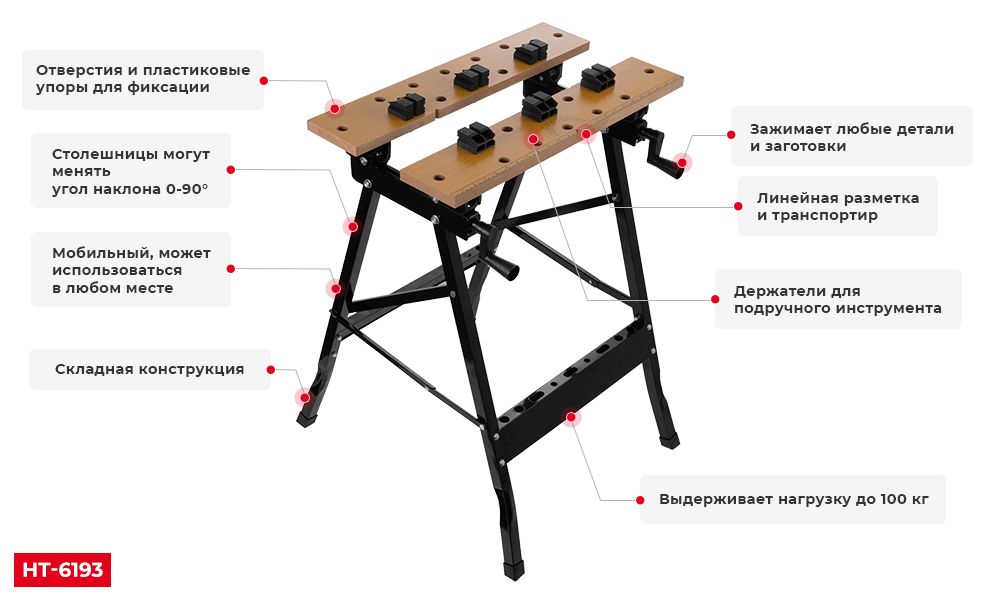 Отверстия и пластиковые упоры для фиксации

Столешницы могут менять угол наклона 0-90°

Мобильный, может использоваться в любом месте

Складная конструкция

Зажимает любые детали и заготовки

Линейная разметка и транспортир

Держатели для подручного инструмента

Выдерживает нагрузку до 100 кг

HT-6193