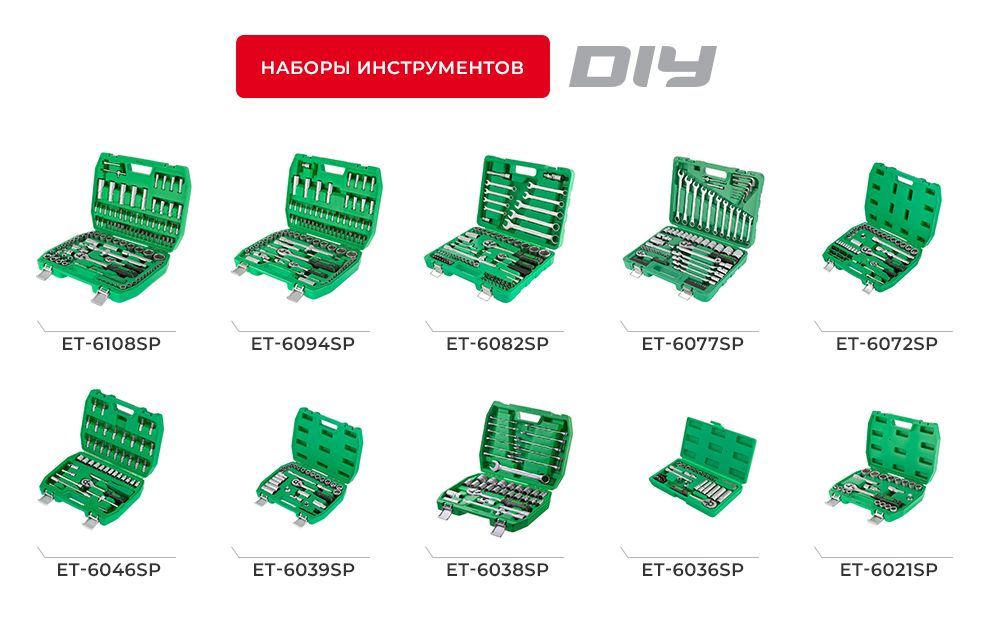 НАБОРЫ ИНСТРУМЕНТОВ DIY

ET-6108SP
ET-6094SP
ET-6082SP
ET-6077SP
ET-6072SP

ET-6046SP
ET-6039SP
ET-6038SP
ET-6036SP
ET-6021SP