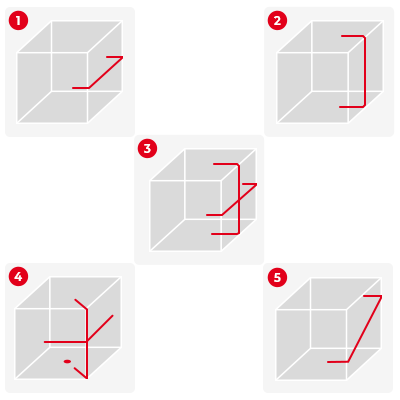 1
2
3
4
5