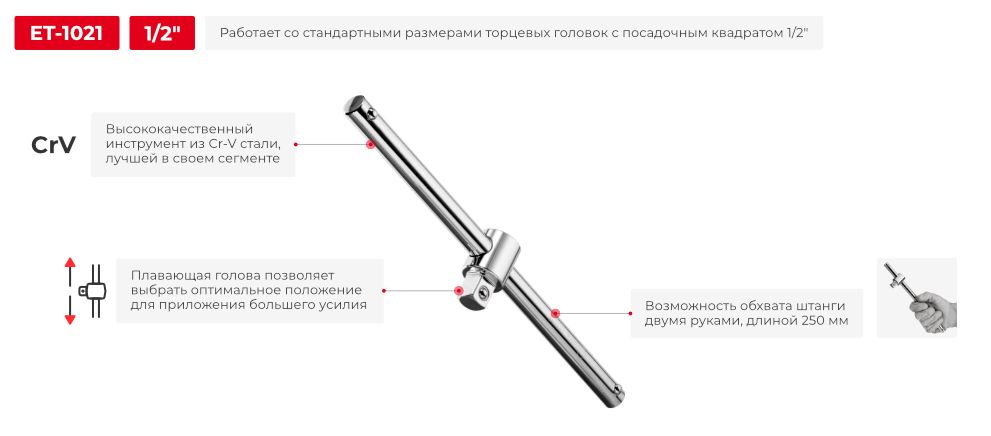 ET-1021

1/2"

Работает со стандартными размерами торцевых головок с посадочным квадратом 1/2"

CrV

Высококачественный инструмент из Cr-V стали, лучшей в своем сегменте

Плавающая голова позволяет выбрать оптимальное положение для приложения большего усилия

Возможность обхвата штанги двумя руками, длиной 250 мм