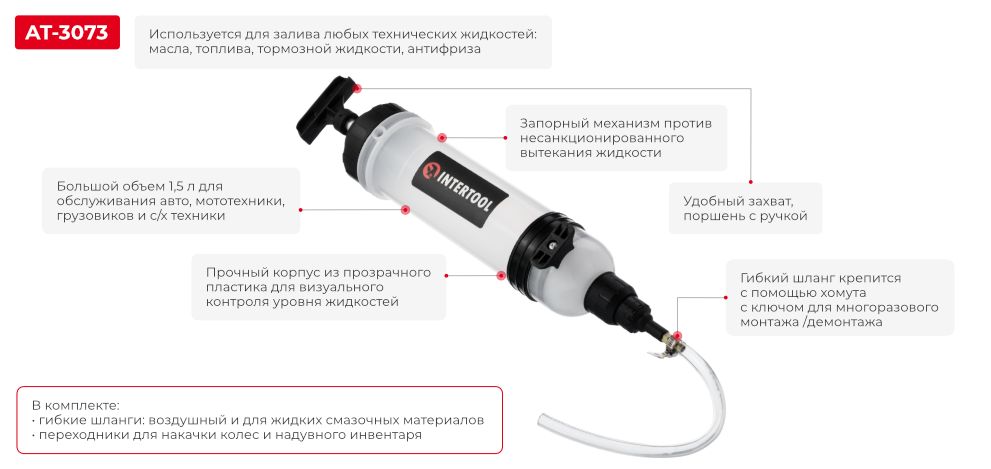 AT-3073

Используется для залива любых технических жидкостей: масла, топлива, тормозной жидкости, антифриза

Запорный механизм против несанкционированного вытекания жидкости

Большой объем 1,5 л для обслуживания авто, мототехники, грузовиков и с/х техники

INTERTOOL

Удобный захват, поршень с ручкой

Прочный корпус из прозрачного пластика для визуального контроля уровня жидкостей

Гибкий шланг крепится с помощью хомута с ключом для многоразового монтажа /демонтажа

В комплекте:
· гибкие шланги: воздушный и для жидких смазочных материалов
· переходники для накачки колес и надувного инвентаря