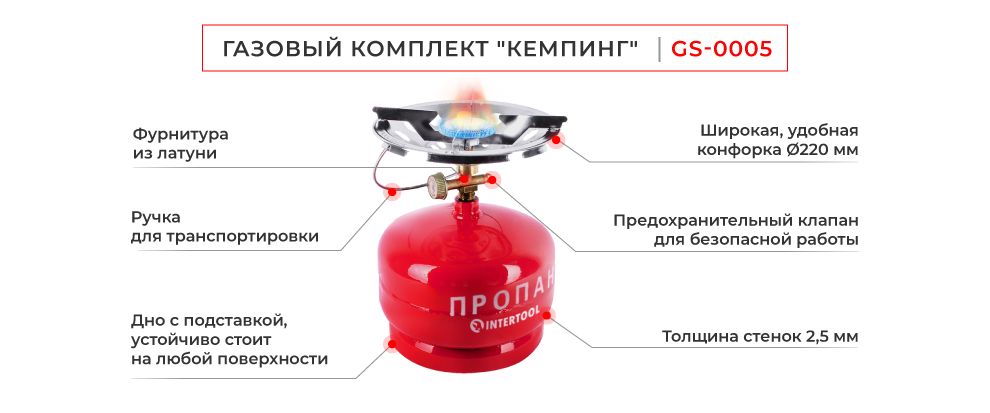 ГАЗОВЫЙ КОМПЛЕКТ "КЕМПИНГ" | GS-0005

Фурнитура из латуни

Ручка для транспортировки

Дно с подставкой, устойчиво стоит на любой поверхности

Широкая, удобная конфорка Ø220 мм

Предохранительный клапан для безопасной работы

Толщина стенок 2,5 мм

ПРОПАН

INTERTOOL