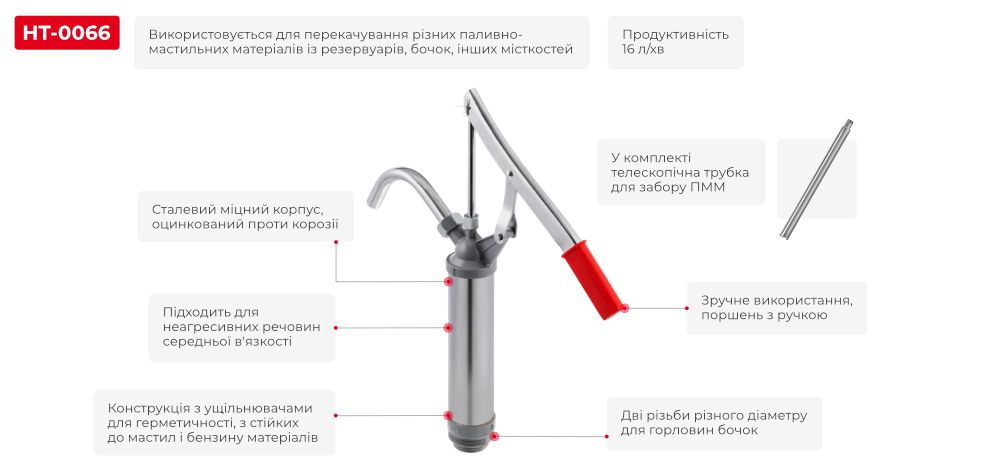 HT-0066

Використовується для перекачування різних паливно-мастильних матеріалів із резервуарів, бочок, інших місткостей

Продуктивність 16 л/хв

У комплекті телескопічна трубка для забору ПММ

Сталевий міцний корпус, оцинкований проти корозії

Підходить для неагресивних речовин середньої в'язкості

Зручне використання, поршень з ручкою

Конструкція з ущільнювачами для герметичності, з стійких до мастил і бензину матеріалів

Дві різьби різного діаметру для горловин бочок